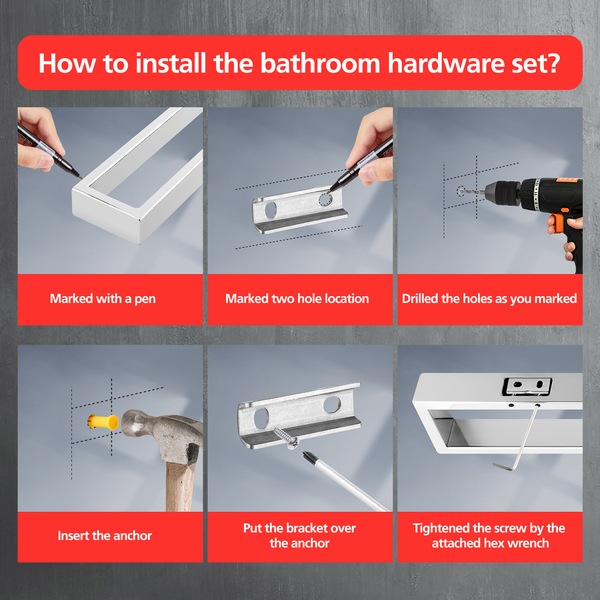 How to install the bathroom hardware set?

Marked with a pen

Marked two hole location

Drilled the holes as you marked

Insert the anchor

Put the bracket over the anchor

Tightened the screw by the attached hex wrench