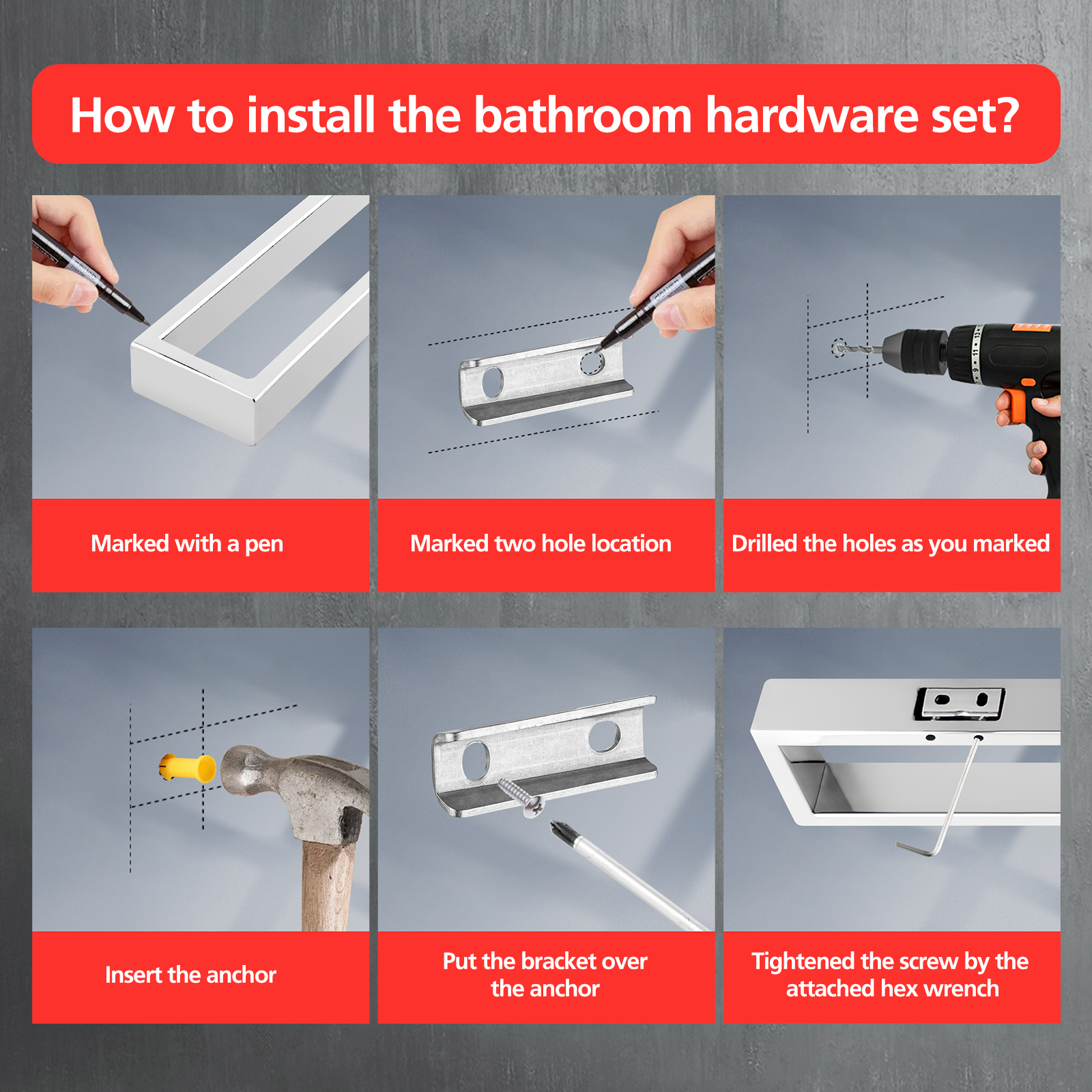 How to install the bathroom hardware set?

Marked with a pen

Marked two hole location

Drilled the holes as you marked

Insert the anchor

Put the bracket over the anchor

Tightened the screw by the attached hex wrench