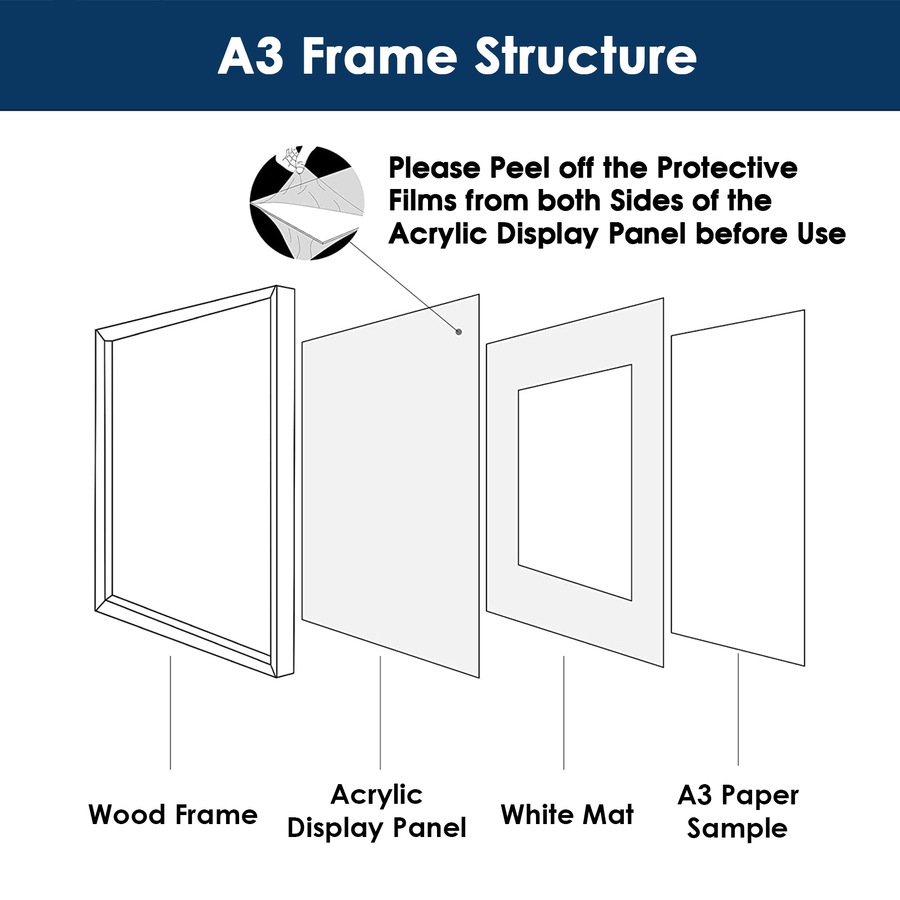 A3 Frame Structure

Please Peel off the Protective Films from both Sides of the Acrylic Display Panel before Use

Wood Frame

Acrylic Display Panel

White Mat

A3 Paper Sample