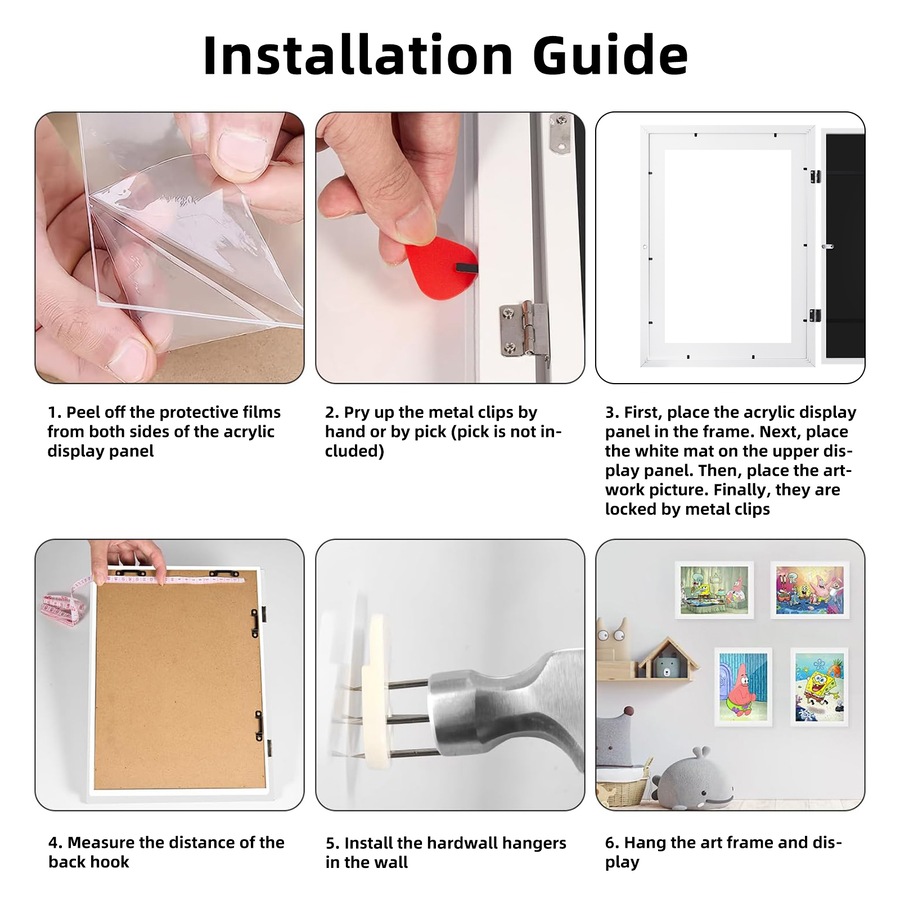 Installation Guide

1. Peel off the protective films from both sides of the acrylic display panel

2. Pry up the metal clips by hand or by pick (pick is not included)

3. First, place the acrylic display panel in the frame. Next, place the white mat on the upper display panel. Then, place the artwork picture. Finally, they are locked by metal clips

4. Measure the distance of the back hook

5. Install the hardwall hangers in the wall

6. Hang the art frame and display