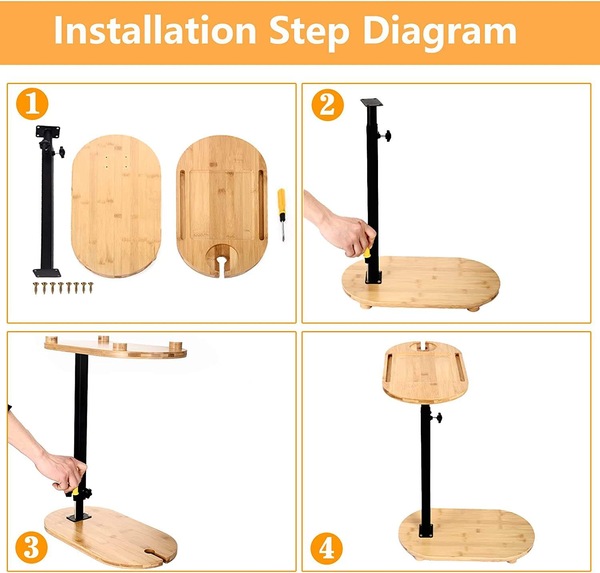 Installation Step Diagram

1

2

3

4