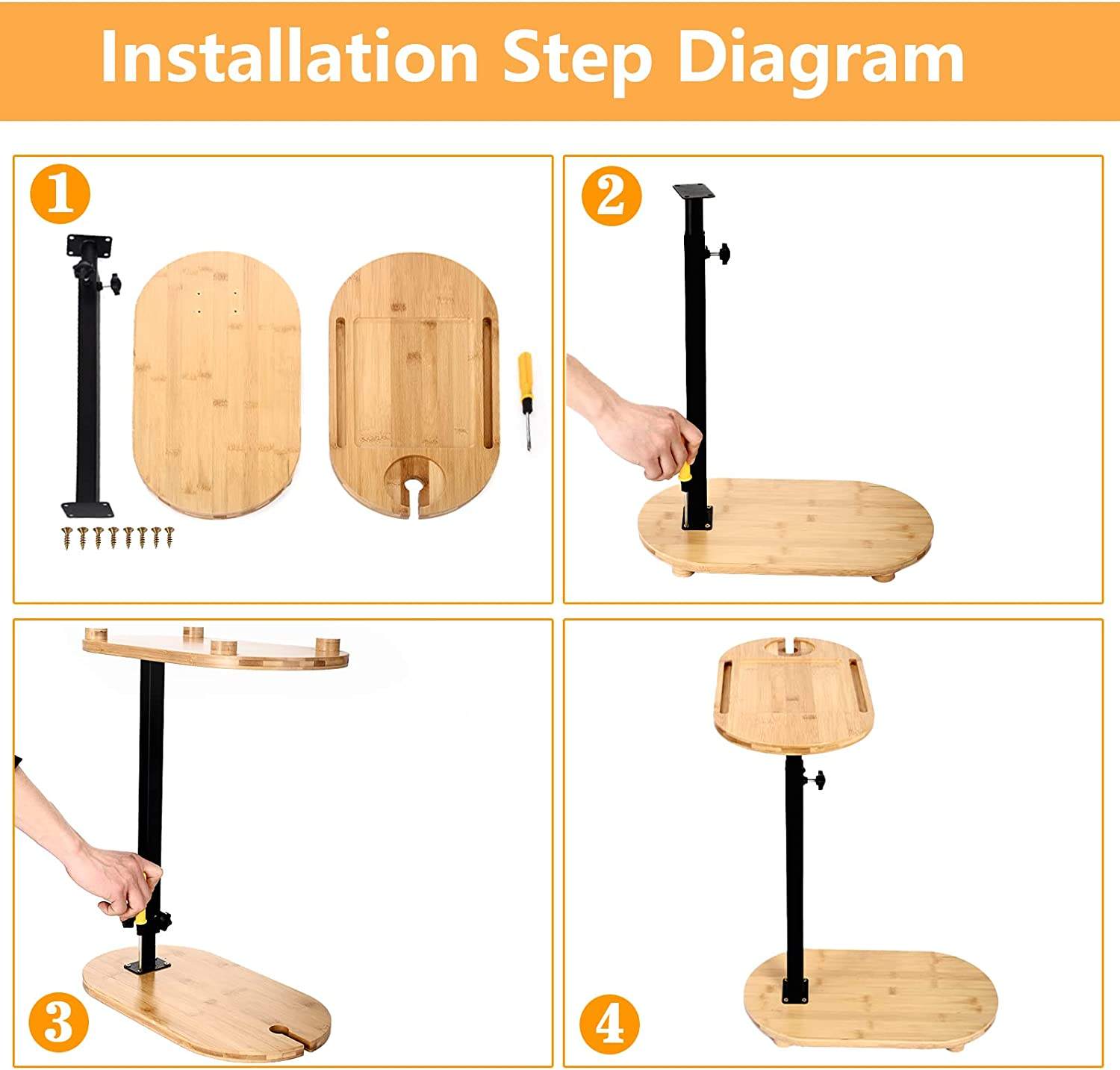 Installation Step Diagram

1

2

3

4