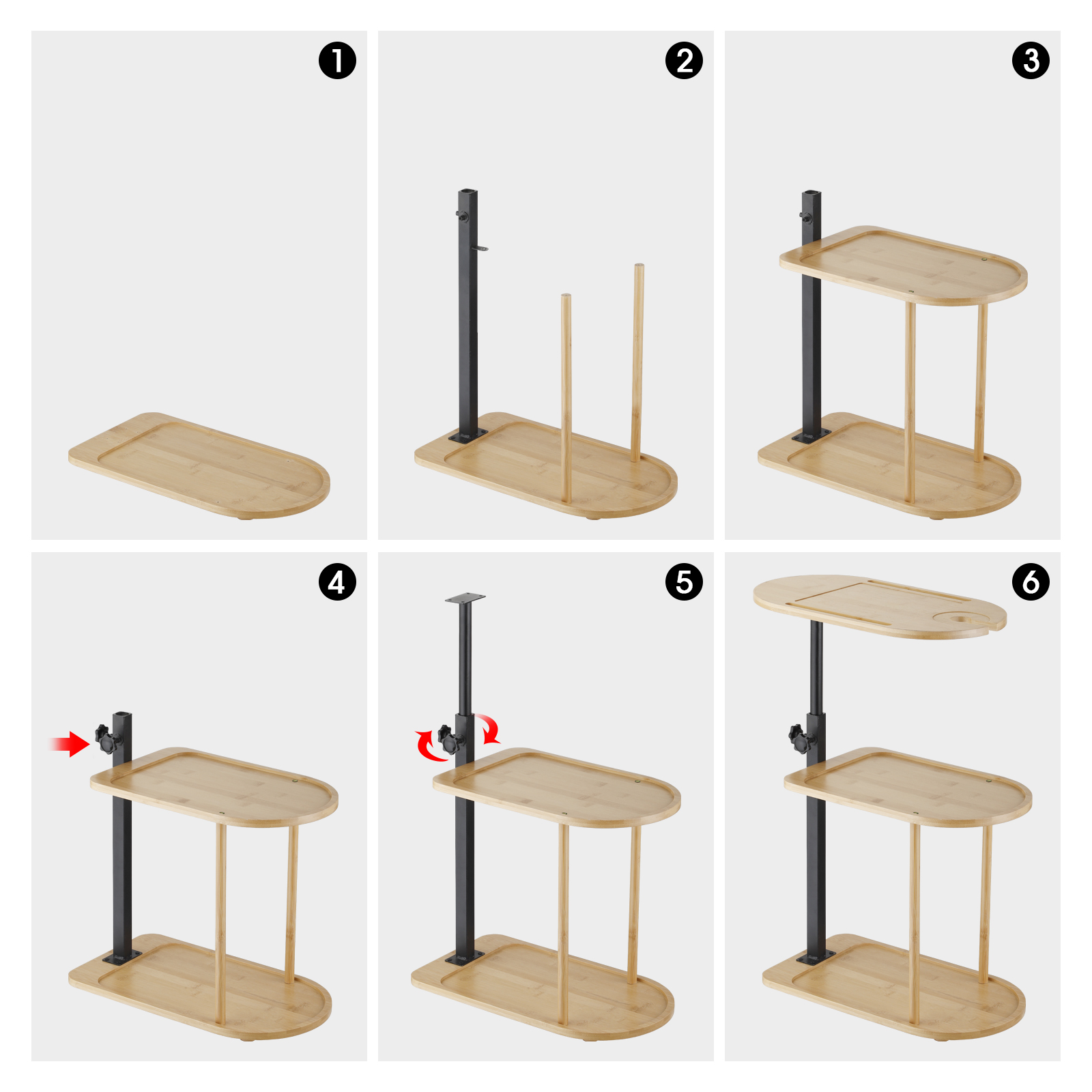 1

2

3

4

5

6