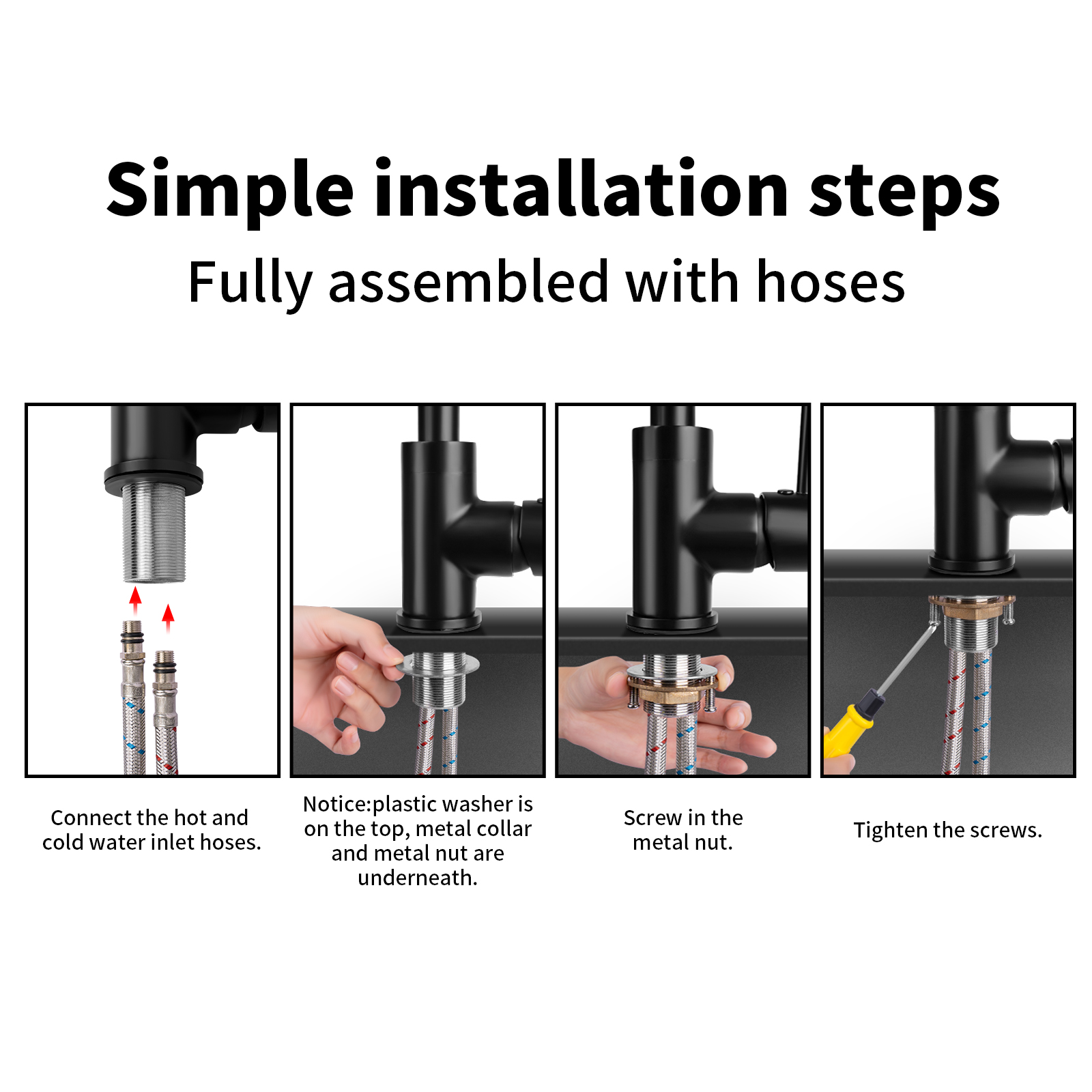 Simple installation steps

Fully assembled with hoses

Connect the hot and cold water inlet hoses.

Notice:plastic washer is on the top, metal collar and metal nut are underneath.

Screw in the metal nut.

Tighten the screws.