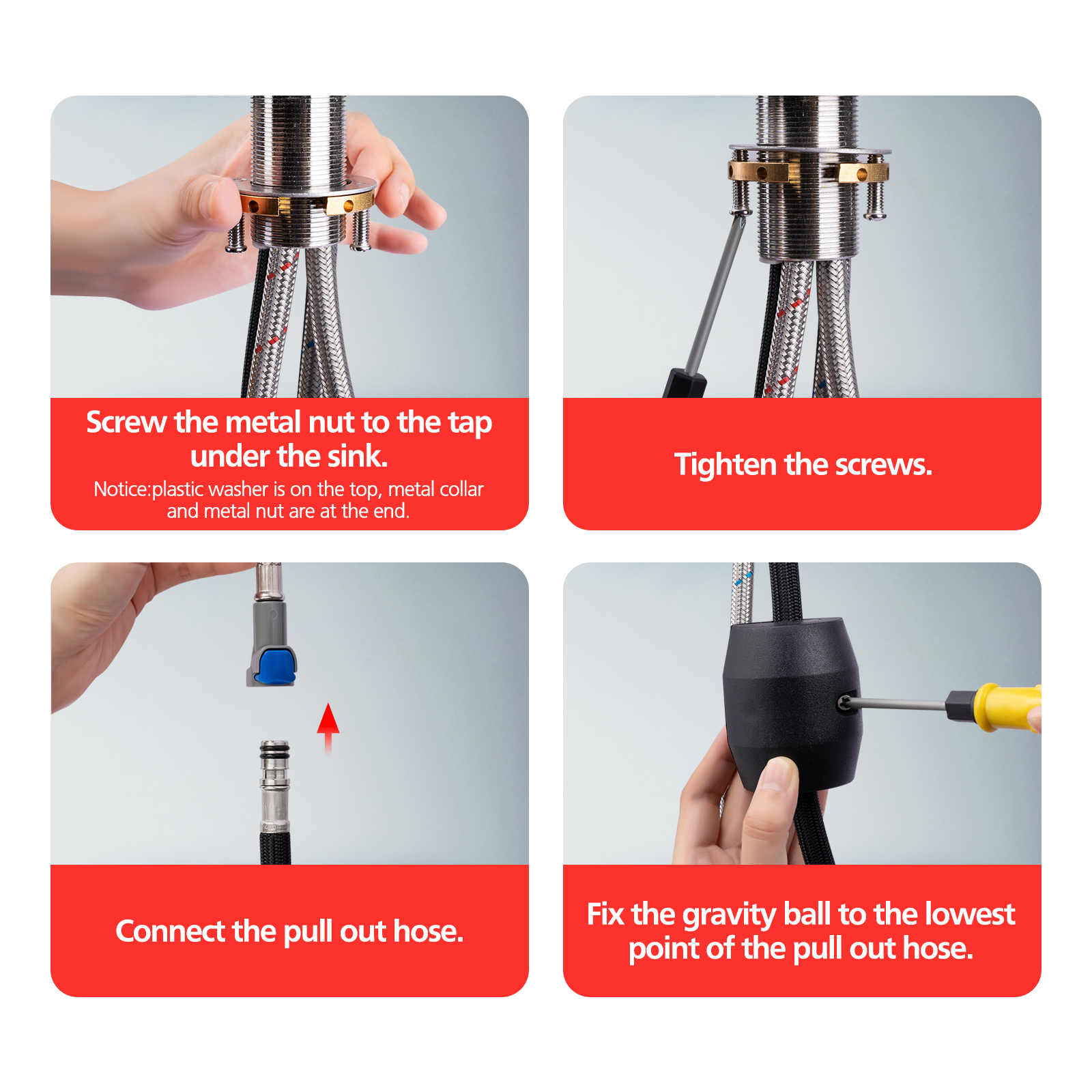 Screw the metal nut to the tap under the sink.
Notice:plastic washer is on the top, metal collar and metal nut are at the end.

Tighten the screws.

Connect the pull out hose.

Fix the gravity ball to the lowest point of the pull out hose.