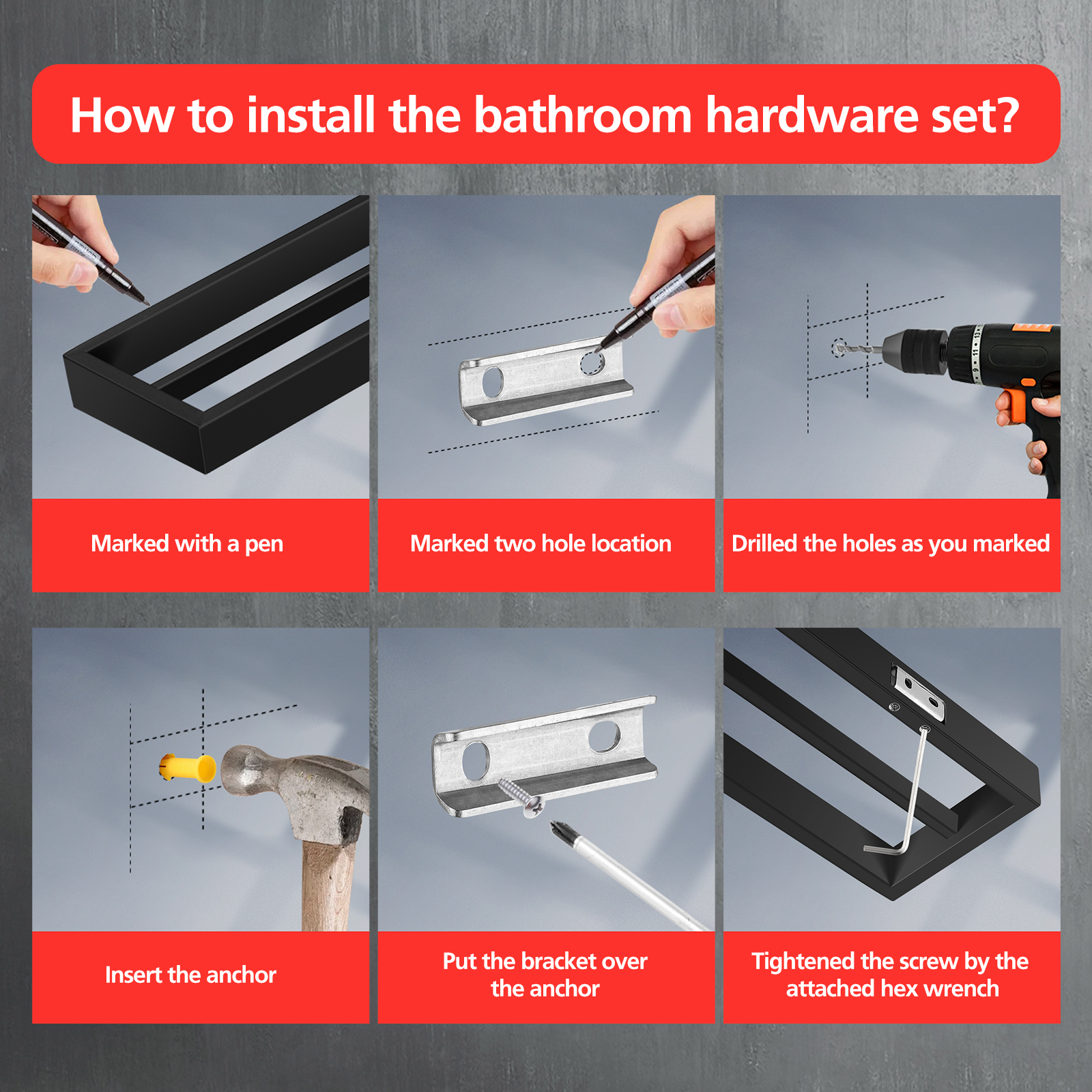 How to install the bathroom hardware set?

Marked with a pen

Marked two hole location

Drilled the holes as you marked

Insert the anchor

Put the bracket over the anchor

Tightened the screw by the attached hex wrench