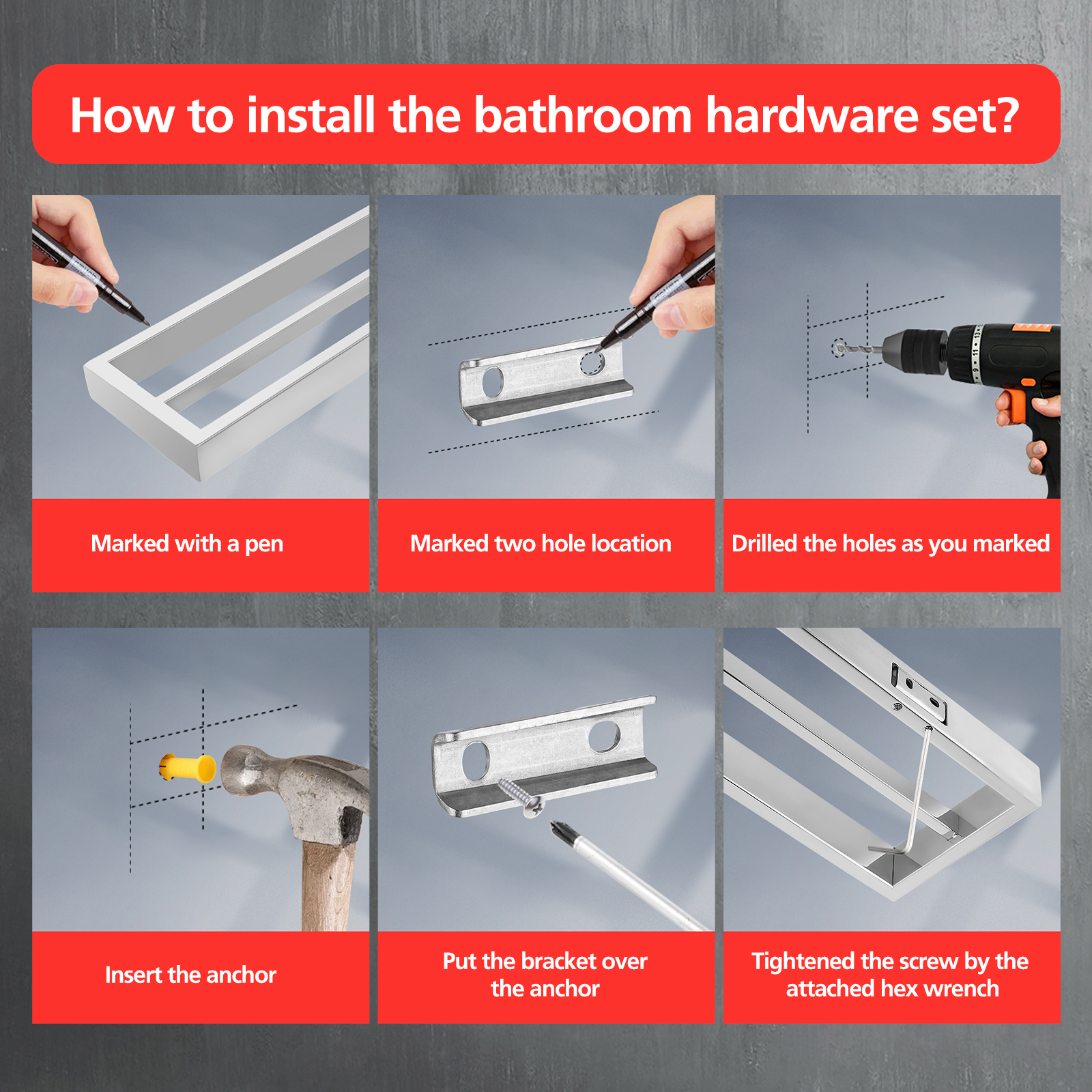 How to install the bathroom hardware set?

Marked with a pen

Marked two hole location

Drilled the holes as you marked

Insert the anchor

Put the bracket over the anchor

Tightened the screw by the attached hex wrench