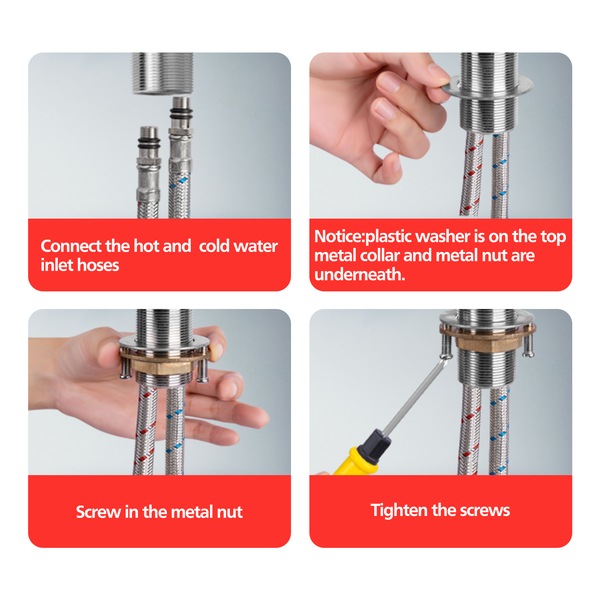 Connect the hot and  cold water inlet hoses

Notice:plastic washer is on the top metal collar and metal nut are underneath.

Screw in the metal nut

Tighten the screws