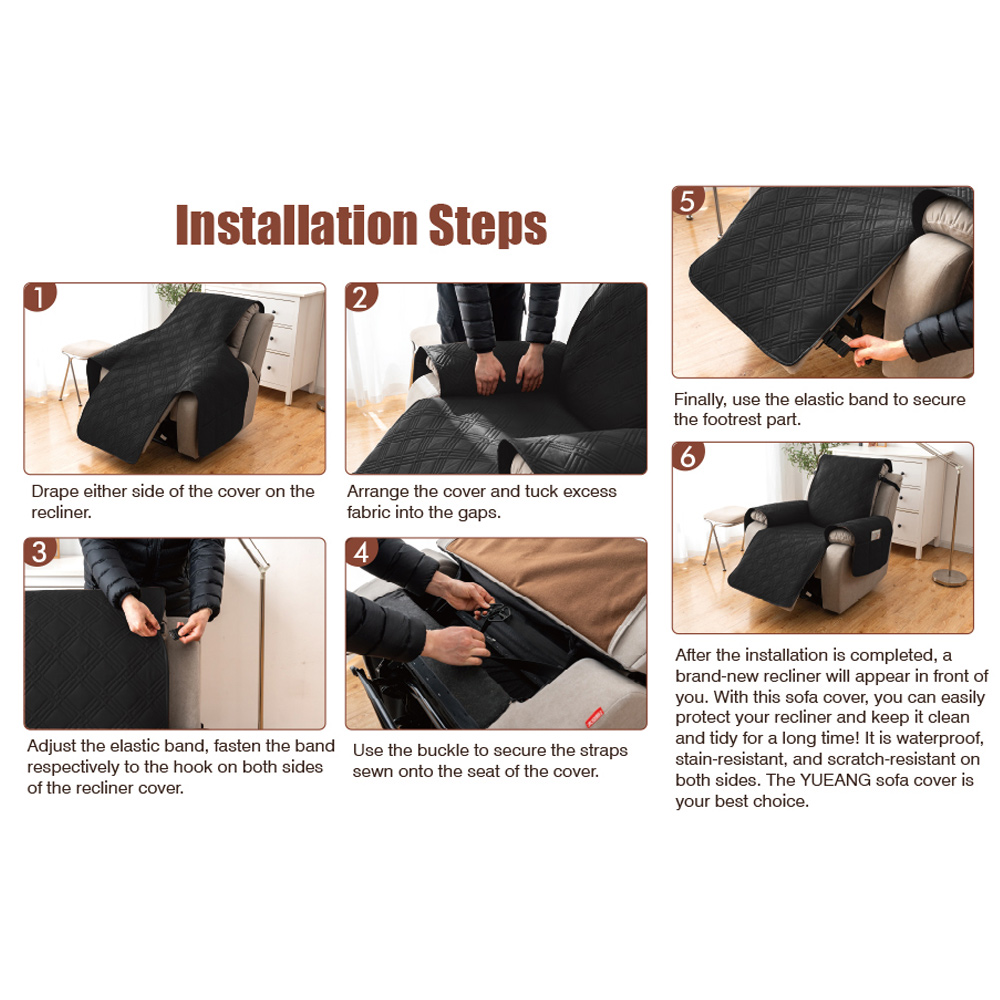 Installation Steps

1

Drape either side of the cover on the recliner.

2

Arrange the cover and tuck excess fabric into the gaps.

3

Adjust the elastic band, fasten the band respectively to the hook on both sides of the recliner cover.

4

Use the buckle to secure the straps sewn onto the seat of the cover.

5

Finally, use the elastic band to secure the footrest part.

6

After the installation is completed, a brand-new recliner will appear in front of you. With this sofa cover, you can easily protect your recliner and keep it clean and tidy for a long time! It is waterproof, stain-resistant, and scratch-resistant on both sides. The YUEANG sofa cover is your best choice.