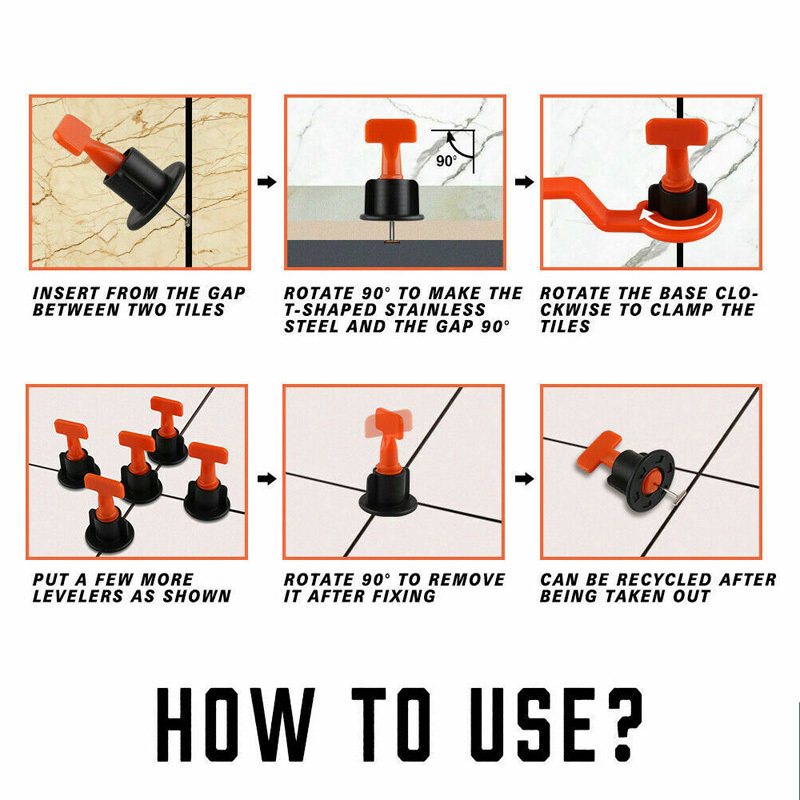 90°

INSERT FROM THE GAP BETWEEN TWO TILES

ROTATE 90° TO MAKE THE T-SHAPED STAINLESS STEEL AND THE GAP 90°

ROTATE THE BASE CLOCKWISE TO CLAMP THE TILES

PUT A FEW MORE LEVELERS AS SHOWN

ROTATE 90° TO REMOVE IT AFTER FIXING

CAN BE RECYCLED AFTER BEING TAKEN OUT

HOW TO USE?