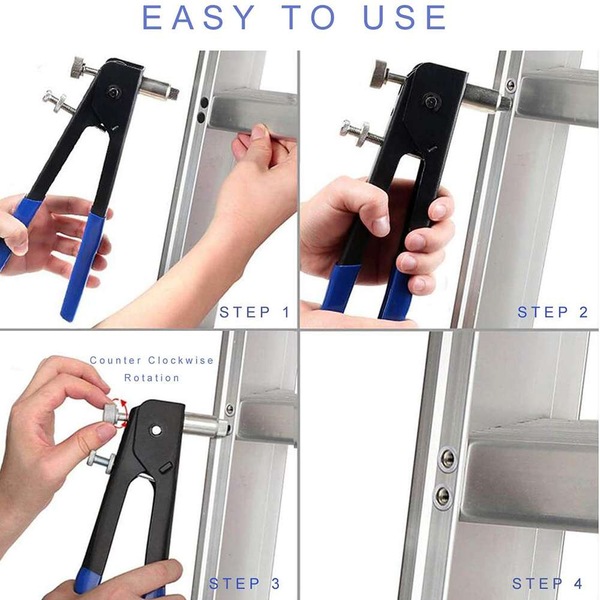 EASY TO USE

STEP 1

STEP 2

Counter Clockwise Rotation

STEP 3

STEP 4