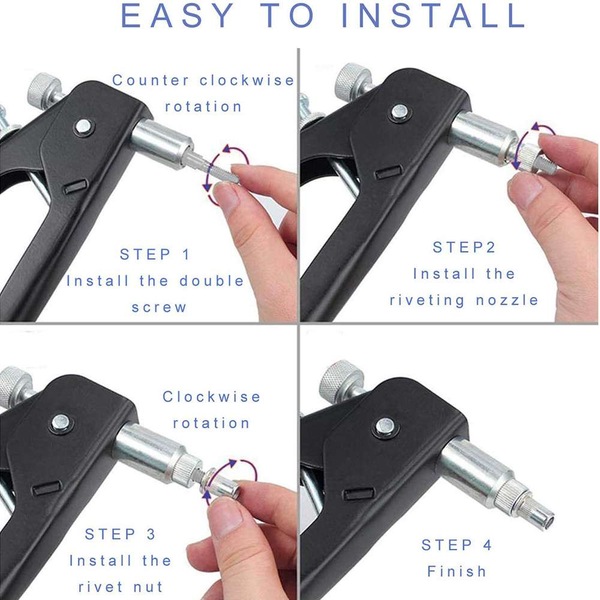 EASY TO INSTALL

Counter clockwise rotation

STEP 1
Install the double screw

STEP2
Install the riveting nozzle

Clockwise rotation

STEP 3
Install the rivet nut

STEP 4
Finish