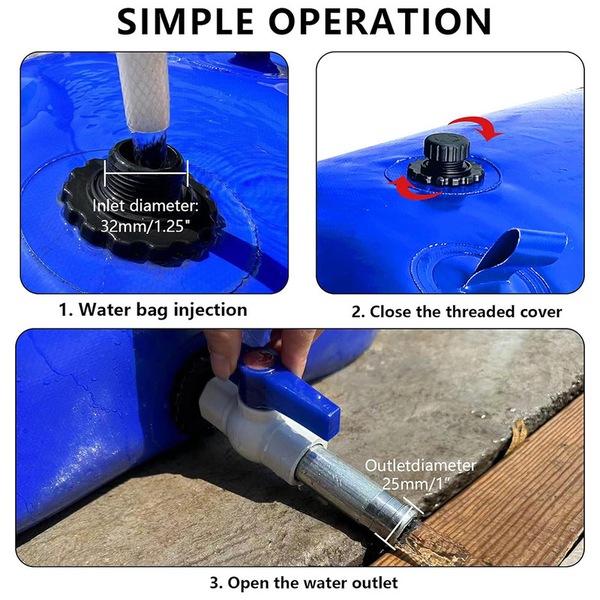 SIMPLE OPERATION

Inlet diameter: 32mm/1.25"

1. Water bag injection

2. Close the threaded cover

Outletdiameter 25mm/1"

3. Open the water outlet