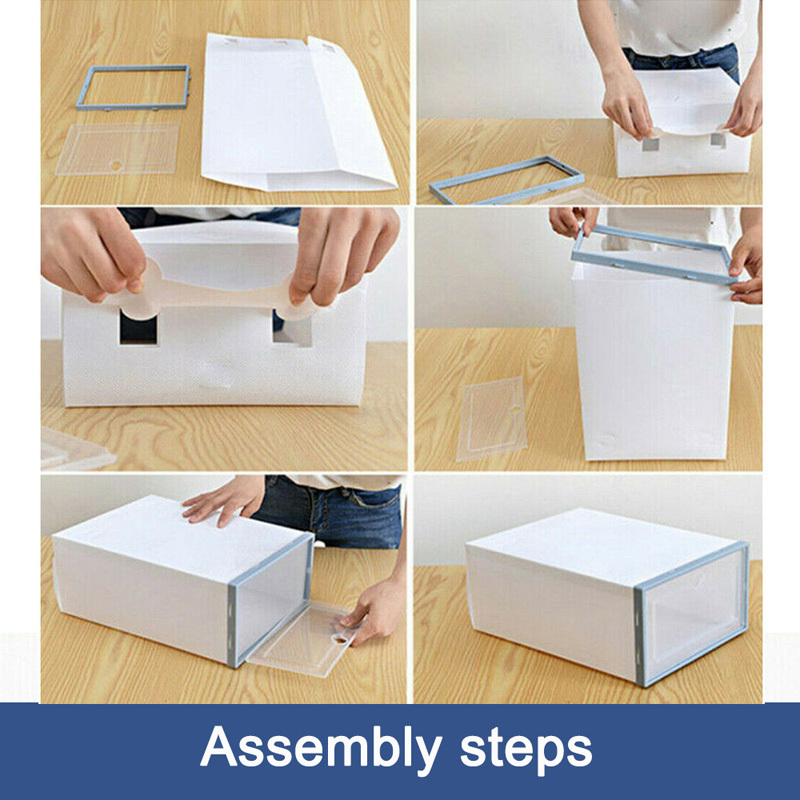 Assembly steps