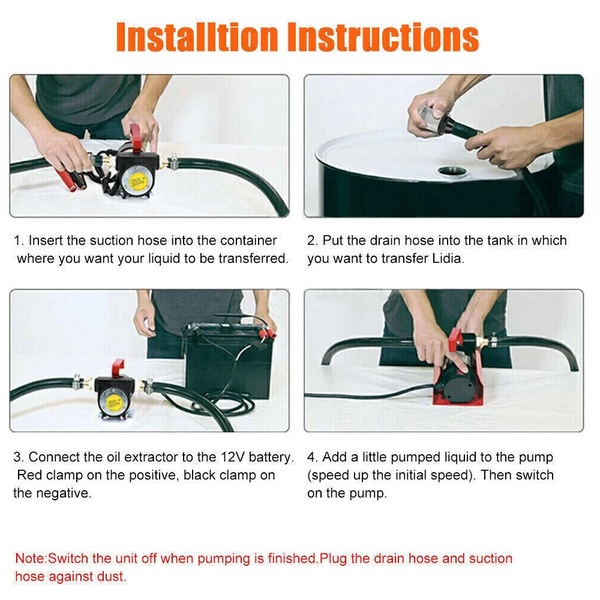 Installtion Instructions

1. Insert the suction hose into the container where you want your liquid to be transferred.

2. Put the drain hose into the tank in which you want to transfer Lidia.

3. Connect the oil extractor to the 12V battery. Red clamp on the positive, black clamp on the negative.

4. Add a little pumped liquid to the pump (speed up the initial speed). Then switch on the pump.

Note:Switch the unit off when pumping is finished.Plug the drain hose and suction hose against dust.