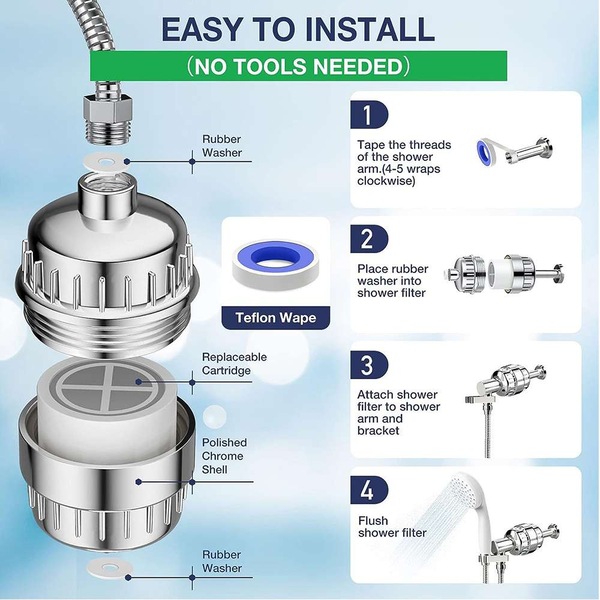 EASY TO INSTALL

(NO TOOLS NEEDED)

Rubber Washer

Teflon Wape

Replaceable Cartridge

Polished Chrome Shell

Rubber Washer

1

Tape the threads of the shower arm.(4-5 wraps clockwise)

2

Place rubber washer into shower filter

3

Attach shower filter to shower arm and bracket

4

Flush shower filter