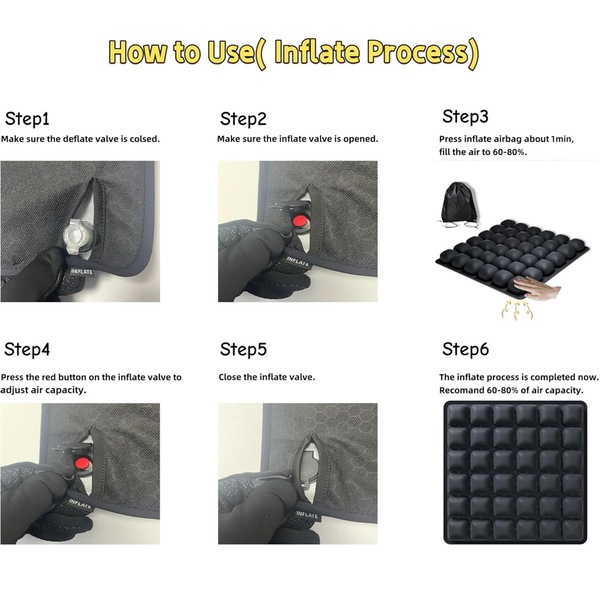 How to Use( Inflate Process)

Step1
Make sure the deflate valve is colsed.

INFLATE

Step2
Make sure the inflate valve is opened.

INFLATE

Step3
Press inflate airbag about 1min, fill the air to 60-80%.

Step4
Press the red button on the inflate valve to adjust air capacity.

INFLATE

Step5
Close the inflate valve.

INFLATE

Step6
The inflate process is completed now. Recomand 60-80% of air capacity.