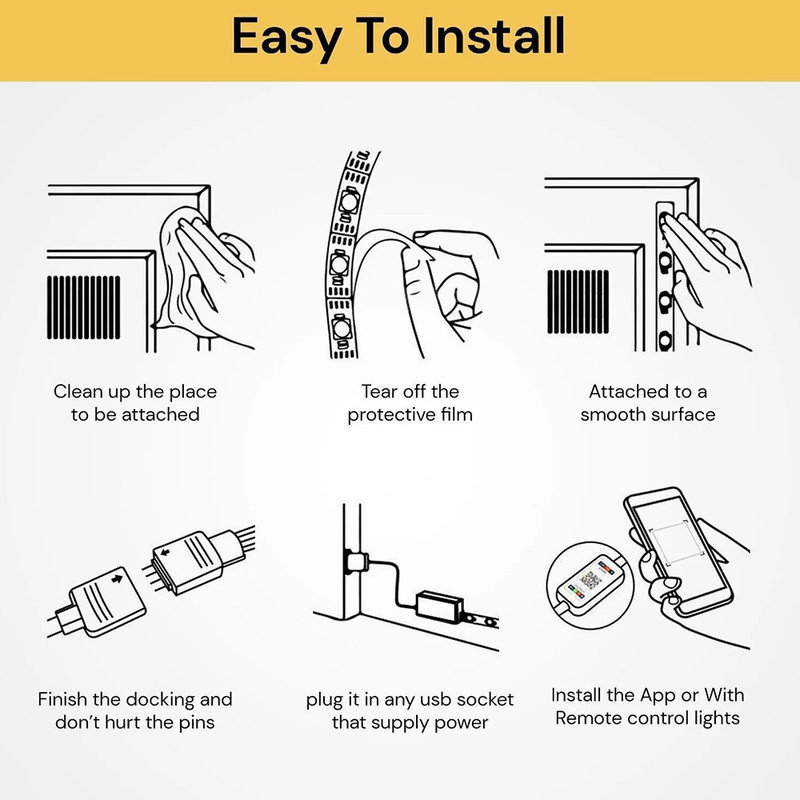 Easy To Install

Clean up the place to be attached

Tear off the protective film

Attached to a smooth surface

Finish the docking and don't hurt the pins

plug it in any usb socket that supply power

Install the App or With Remote control lights