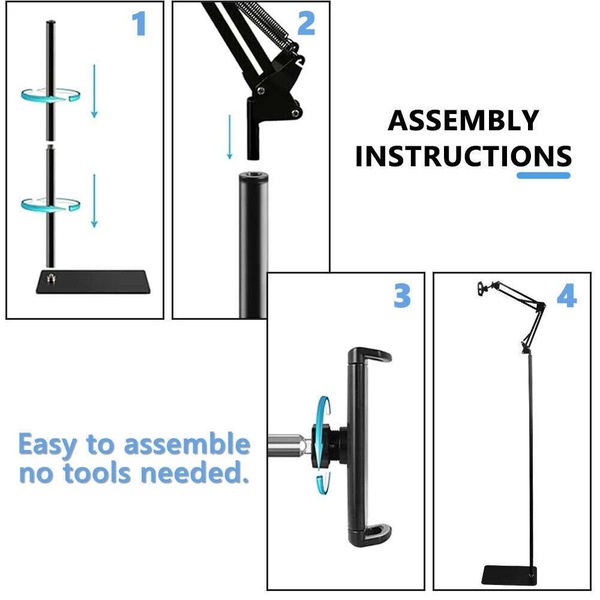 1

2

ASSEMBLY INSTRUCTIONS

3

4

Easy to assemble no tools needed.