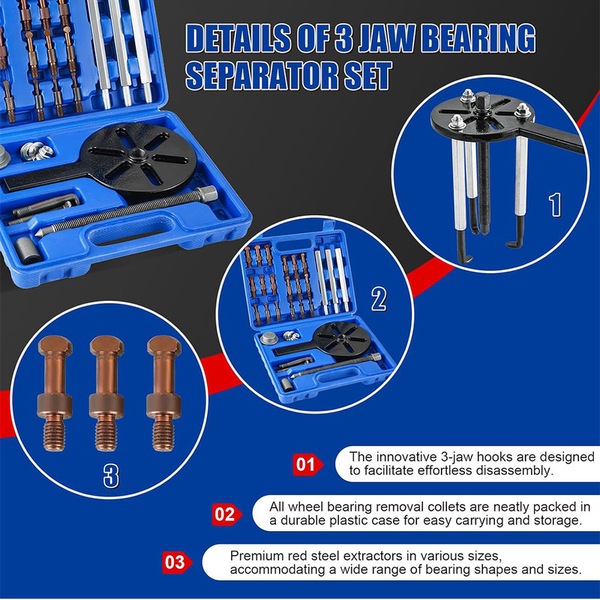 DETAILS OF 3 JAW BEARING SEPARATOR SET

1

2

3

01 The innovative 3-jaw hooks are designed to facilitate effortless disassembly.

02 All wheel bearing removal collets are neatly packed in a durable plastic case for easy carrying and storage.

03 Premium red steel extractors in various sizes, accommodating a wide range of bearing shapes and sizes.