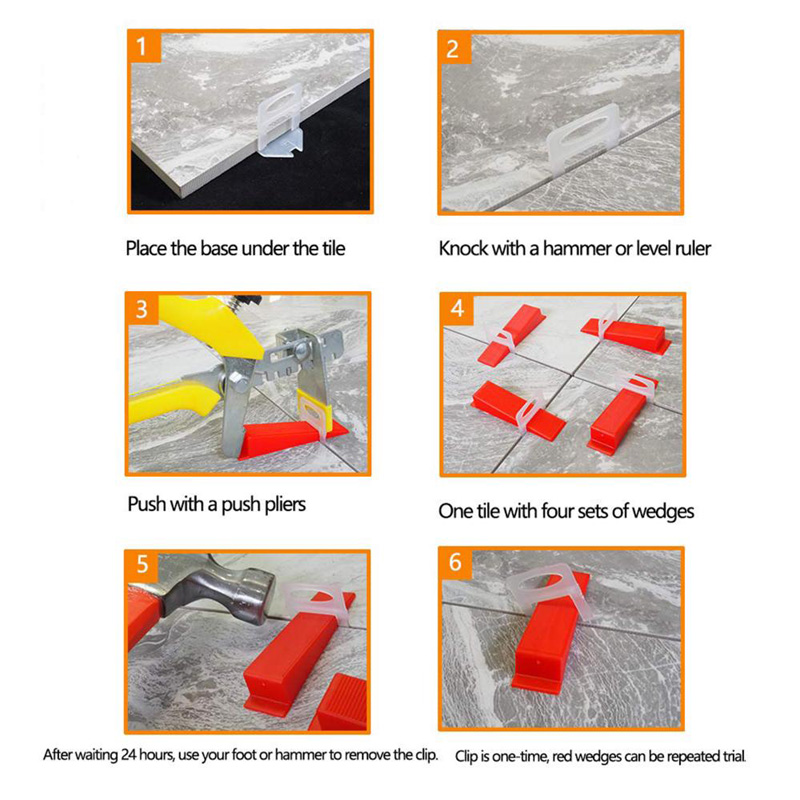 1

Place the base under the tile

2

Knock with a hammer or level ruler

3

Push with a push pliers

4

One tile with four sets of wedges

5

After waiting 24 hours, use your foot or hammer to remove the clip.

6

Clip is one-time, red wedges can be repeated trial.