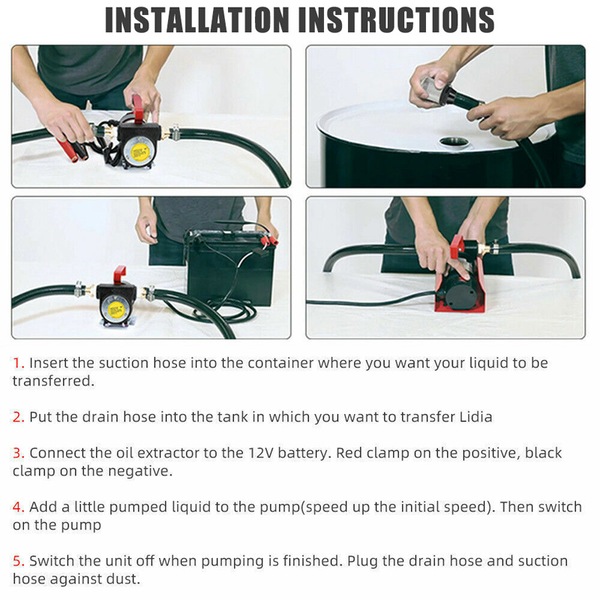 INSTALLATION INSTRUCTIONS

1. Insert the suction hose into the container where you want your liquid to be transferred.

2. Put the drain hose into the tank in which you want to transfer Lidia

3. Connect the oil extractor to the 12V battery. Red clamp on the positive, black clamp on the negative.

4. Add a little pumped liquid to the pump(speed up the initial speed). Then switch on the pump

5. Switch the unit off when pumping is finished. Plug the drain hose and suction hose against dust.