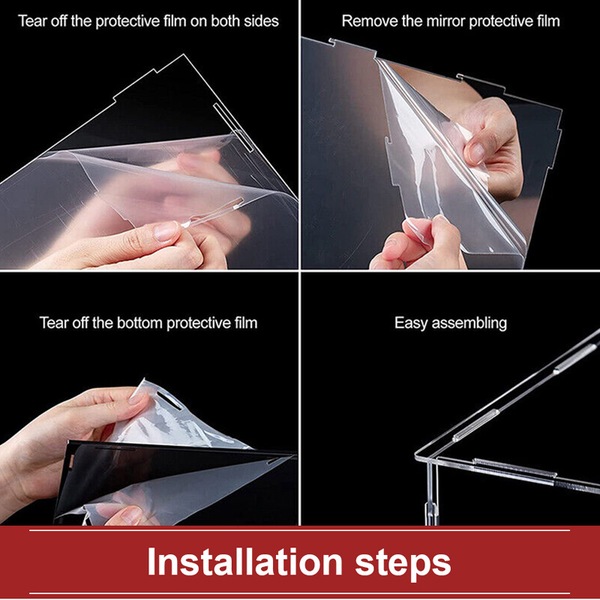 Tear off the protective film on both sides

Remove the mirror protective film

Tear off the bottom protective film

Easy assembling

Installation steps