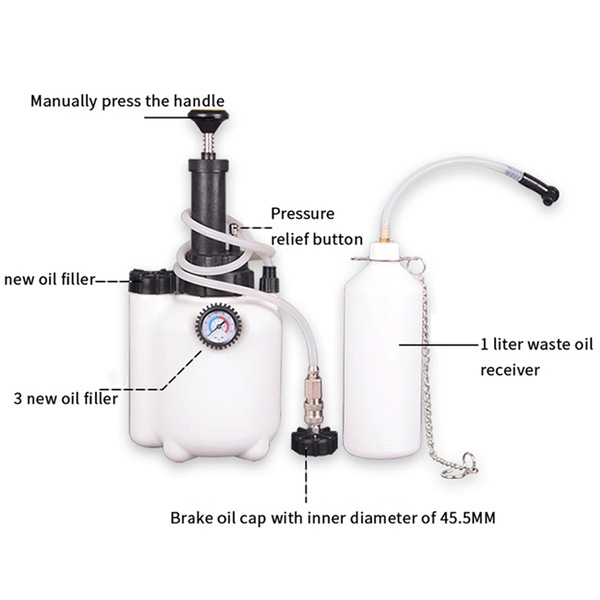 Manually press the handle

Pressure relief button

new oil filler

1 liter waste oil receiver

3 new oil filler

Brake oil cap with inner diameter of 45.5MM