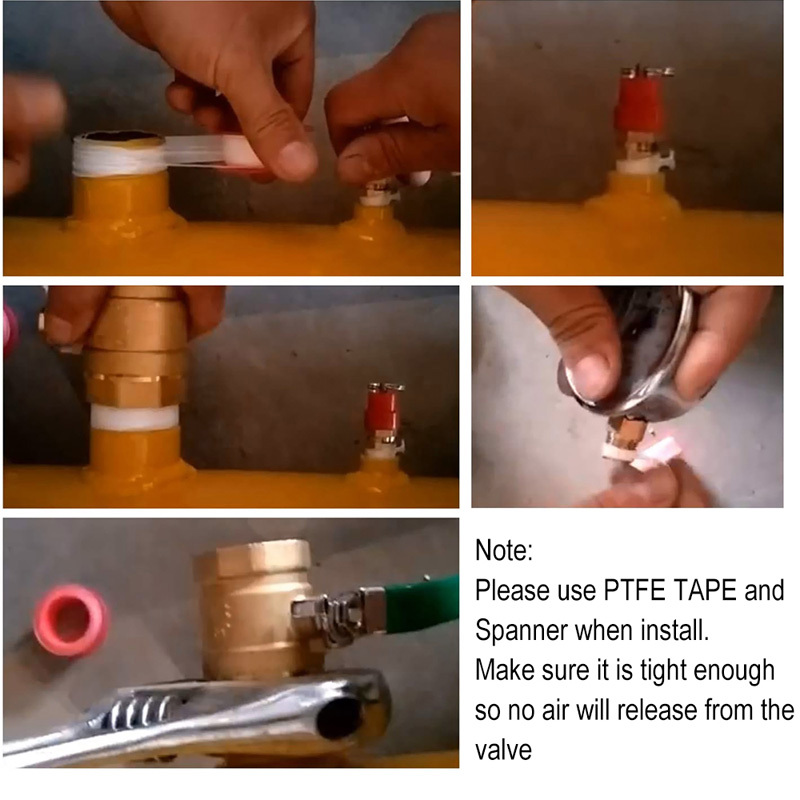 Note:
Please use PTFE TAPE and Spanner when install.
Make sure it is tight enough so no air will release from the valve