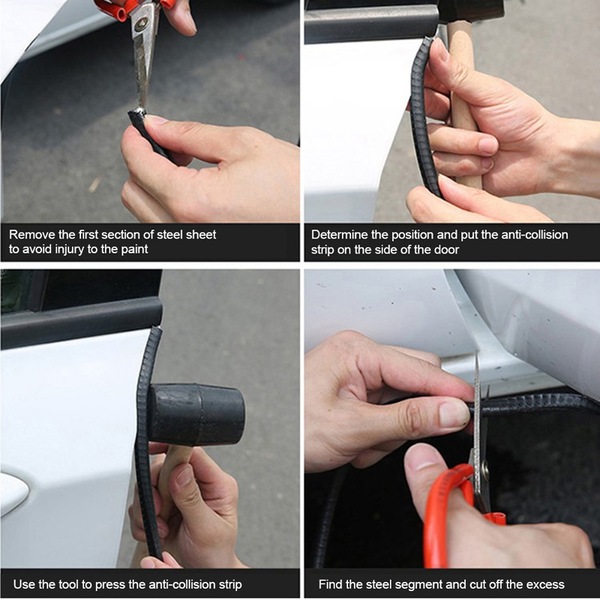 Remove the first section of steel sheet to avoid injury to the paint

Determine the position and put the anti-collision strip on the side of the door

Use the tool to press the anti-collision strip

Find the steel segment and cut off the excess