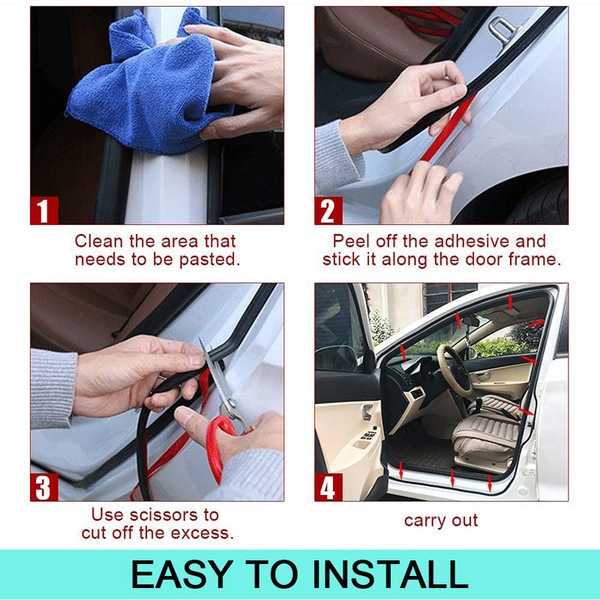 1
Clean the area that needs to be pasted.

2
Peel off the adhesive and stick it along the door frame.

3
Use scissors to cut off the excess.

4
carry out

EASY TO INSTALL