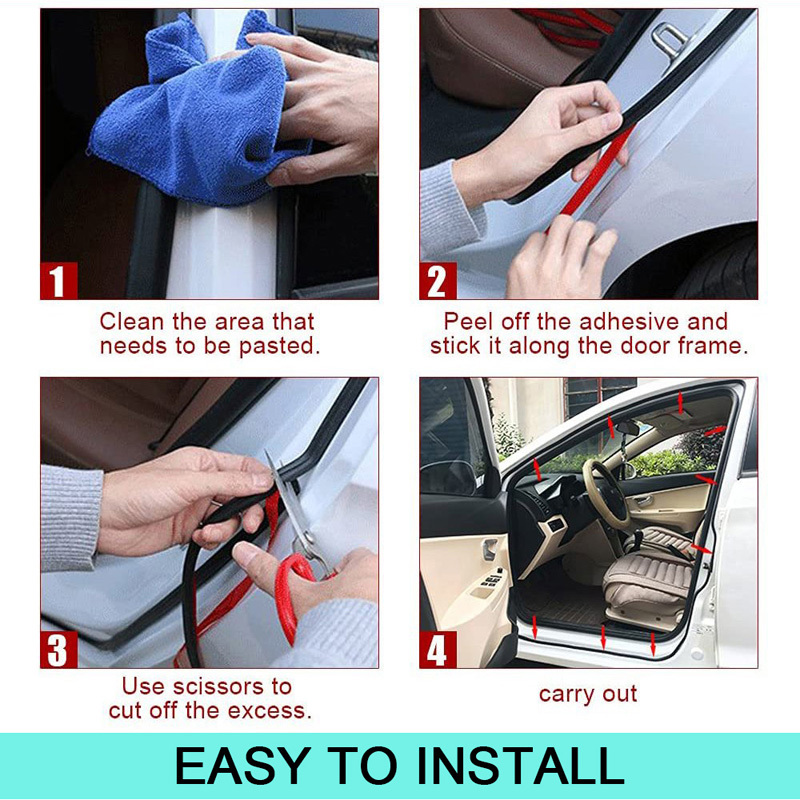 1

Clean the area that needs to be pasted.

2

Peel off the adhesive and stick it along the door frame.

3

Use scissors to cut off the excess.

4

carry out

EASY TO INSTALL