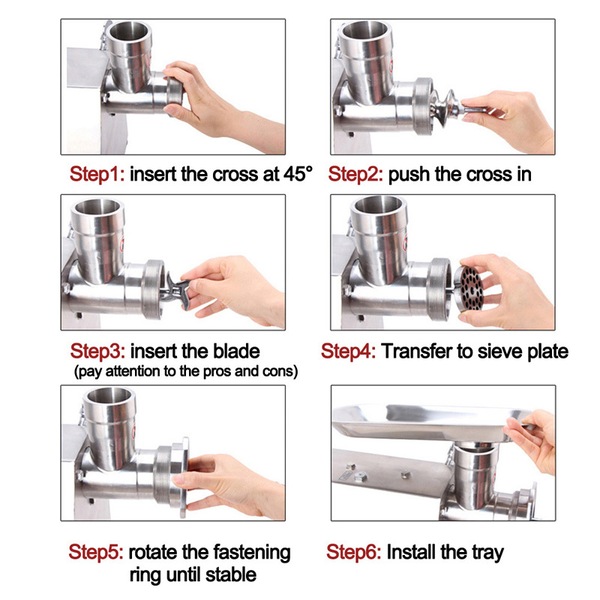 Step1: insert the cross at 45°

Step2: push the cross in

Step3: insert the blade
(pay attention to the pros and cons)

Step4: Transfer to sieve plate

Step5: rotate the fastening ring until stable

Step6: Install the tray