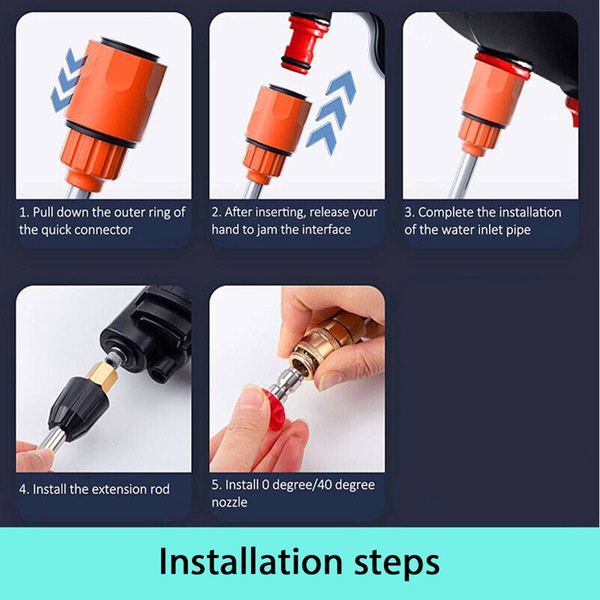 1. Pull down the outer ring of the quick connector

2. After inserting, release your hand to jam the interface

3. Complete the installation of the water inlet pipe

4. Install the extension rod

5. Install 0 degree/40 degree nozzle

Installation steps