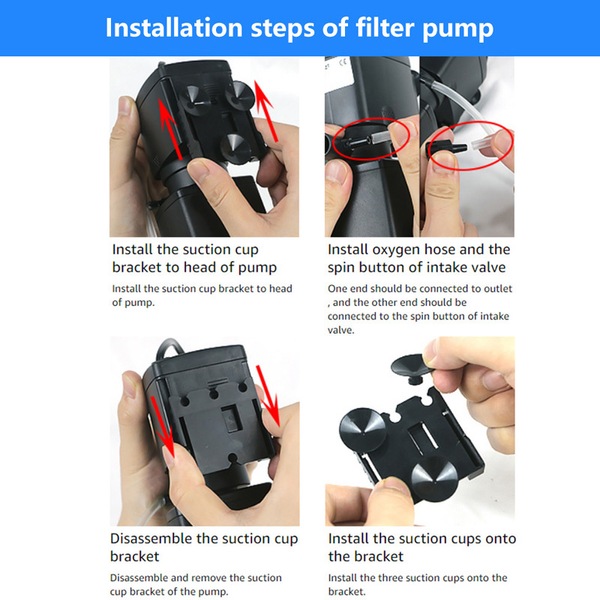 Installation steps of filter pump

Install the suction cup bracket to head of pump

Install the suction cup bracket to head of pump.

Install oxygen hose and the spin button of intake valve

One end should be connected to outlet , and the other end should be connected to the spin button of intake valve.

Disassemble the suction cup bracket

Disassemble and remove the suction cup bracket of the pump.

Install the suction cups onto the bracket

Install the three suction cups onto the bracket.