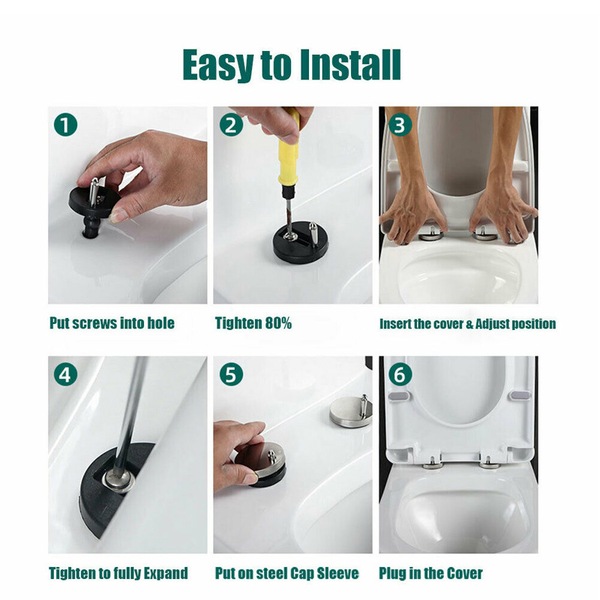 Easy to Install

1

Put screws into hole

2

Tighten 80%

3

Insert the cover & Adjust position

4

Tighten to fully Expand

5

Put on steel Cap Sleeve

6

Plug in the Cover