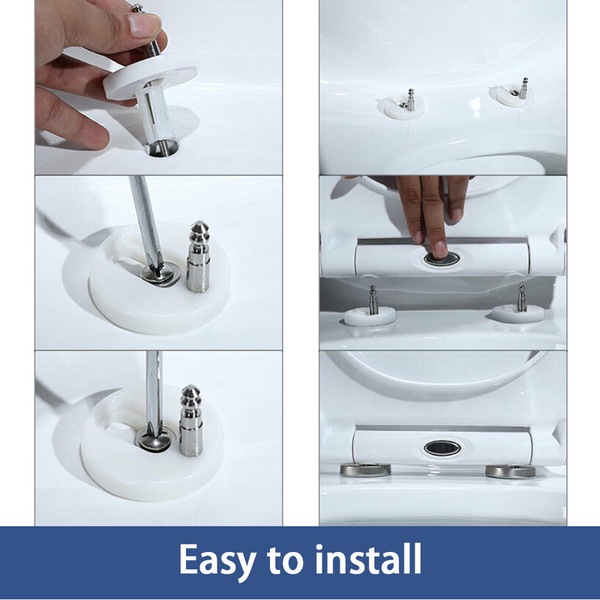 Easy to install