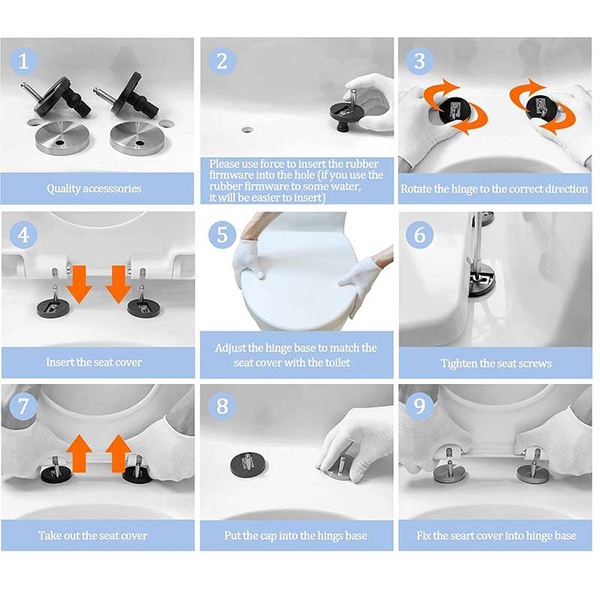 1

Quality accesssories

2

Please use force to insert the rubber firmware into the hole (if you use the rubber firmware to some water, it will be easier to insert)

3

Rotate the hinge to the correct direction

4

Insert the seat cover

5

Adjust the hinge base to match the seat cover with the toilet

6

Tighten the seat screws

7

Take out the seat cover

8

Put the cap into the hings base

9

Fix the seart cover into hinge base