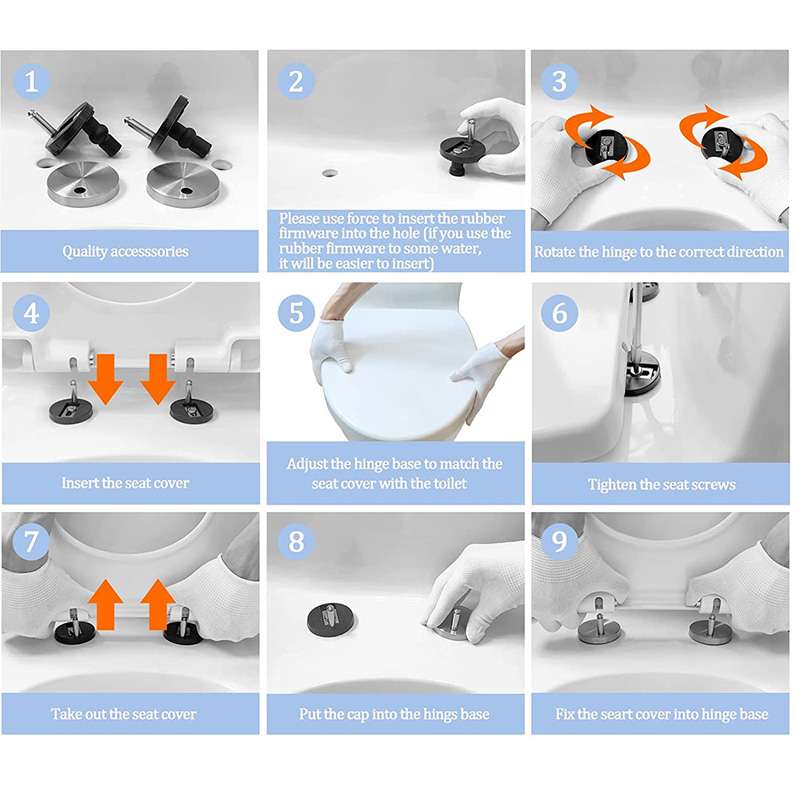 1
Quality accesssories

2
Please use force to insert the rubber firmware into the hole (if you use the rubber firmware to some water, it will be easier to insert)

3
Rotate the hinge to the correct direction

4
Insert the seat cover

5
Adjust the hinge base to match the seat cover with the toilet

6
Tighten the seat screws

7
Take out the seat cover

8
Put the cap into the hings base

9
Fix the seart cover into hinge base