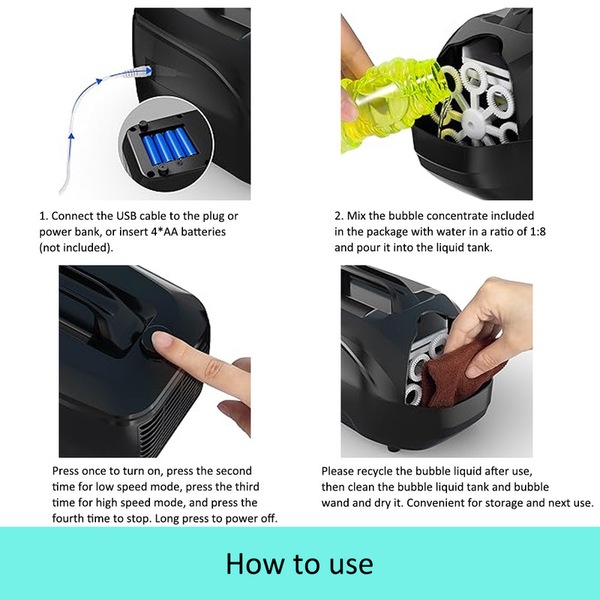 1. Connect the USB cable to the plug or power bank, or insert 4*AA batteries (not included).

2. Mix the bubble concentrate included in the package with water in a ratio of 1:8 and pour it into the liquid tank.

Press once to turn on, press the second time for low speed mode, press the third time for high speed mode, and press the fourth time to stop. Long press to power off.

Please recycle the bubble liquid after use, then clean the bubble liquid tank and bubble wand and dry it. Convenient for storage and next use.

How to use