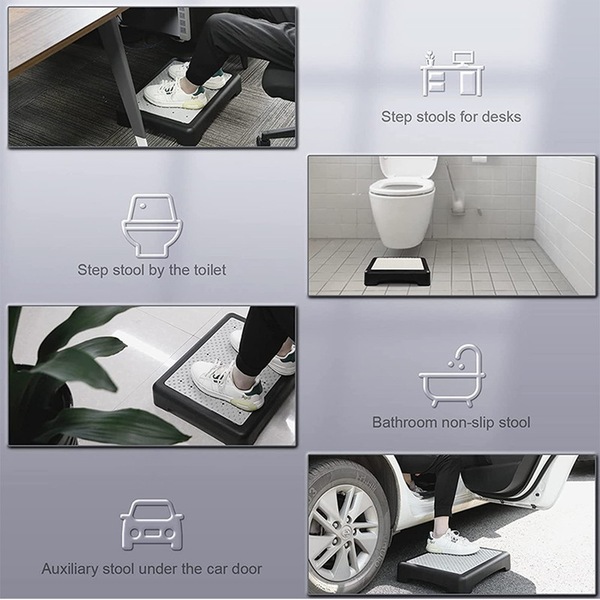 Step stools for desks

Step stool by the toilet

Bathroom non-slip stool

Auxiliary stool under the car door