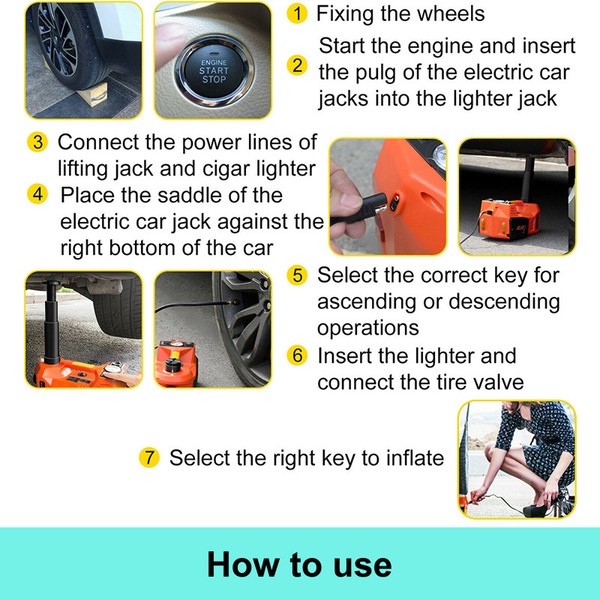 ENGINE START STOP

1 Fixing the wheels

2 Start the engine and insert the pulg of the electric car jacks into the lighter jack

3 Connect the power lines of lifting jack and cigar lighter

4 Place the saddle of the electric car jack against the right bottom of the car

5 Select the correct key for ascending or descending operations

6 Insert the lighter and connect the tire valve

7 Select the right key to inflate

How to use