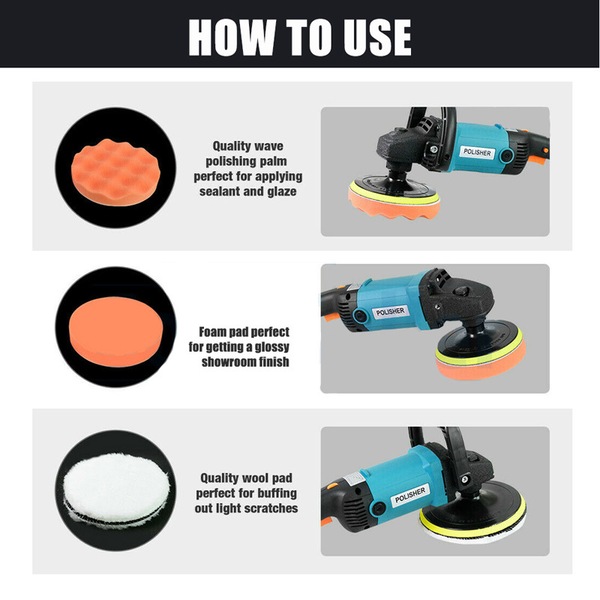 HOW TO USE

Quality wave polishing palm perfect for applying sealant and glaze

POLISHER

Foam pad perfect for getting a glossy showroom finish

POLISHER

Quality wool pad perfect for buffing out light scratches

POLISHER