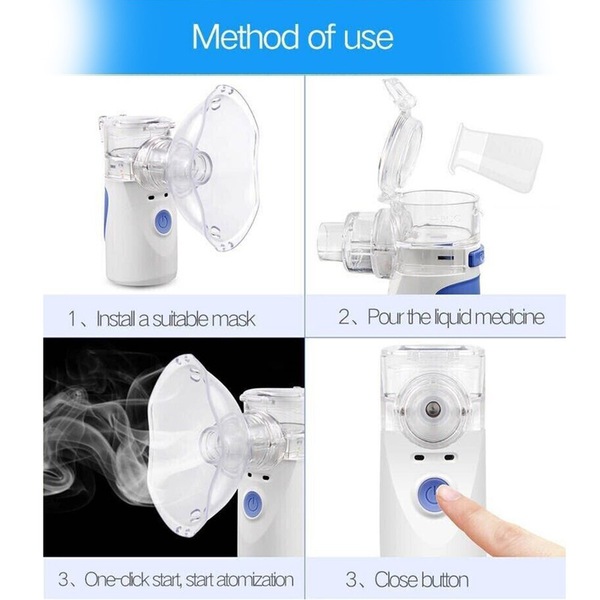 Method of use

1、Install a suitable mask

2、Pour the liquid medicine

3、One-click start, start atomization

3、Close button