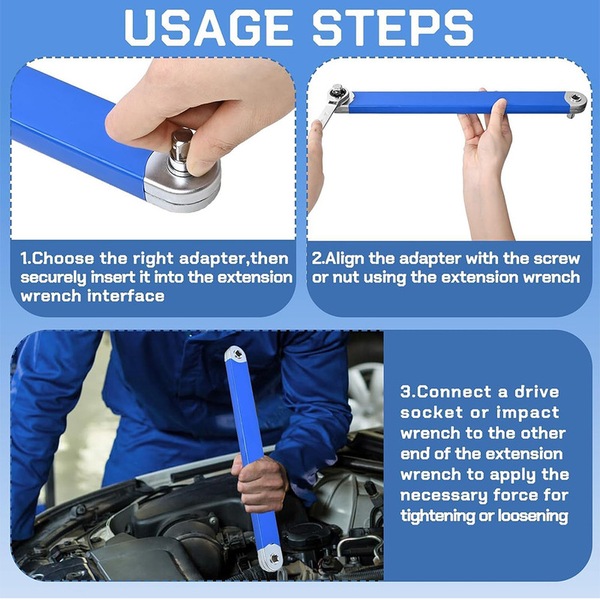 USAGE STEPS

1.Choose the right adapter,then securely insert it into the extension wrench interface

2.Align the adapter with the screw or nut using the extension wrench

3.Connect a drive socket or impact wrench to the other end of the extension wrench to apply the necessary force for tightening or loosening