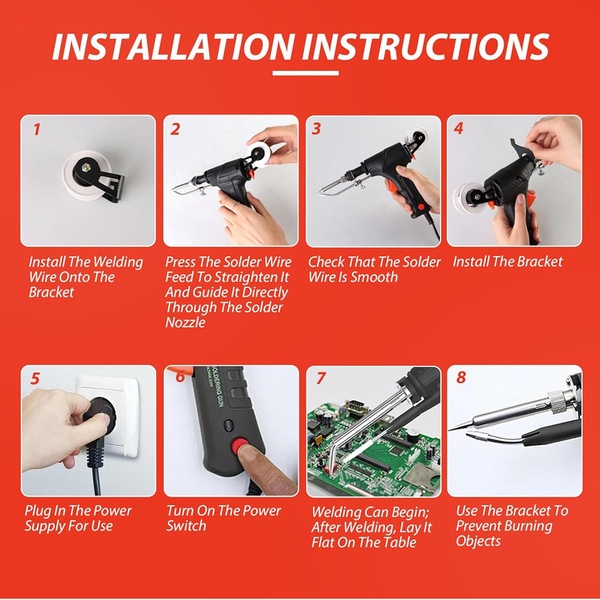 INSTALLATION INSTRUCTIONS

1

Install The Welding Wire Onto The Bracket

2

Press The Solder Wire Feed To Straighten It And Guide It Directly Through The Solder Nozzle

3

Check That The Solder Wire Is Smooth

4

Install The Bracket

5

Plug In The Power Supply For Use

6

SOLDERING GUN

Turn On The Power Switch

7

Welding Can Begin; After Welding, Lay It Flat On The Table

8

Use The Bracket To Prevent Burning Objects