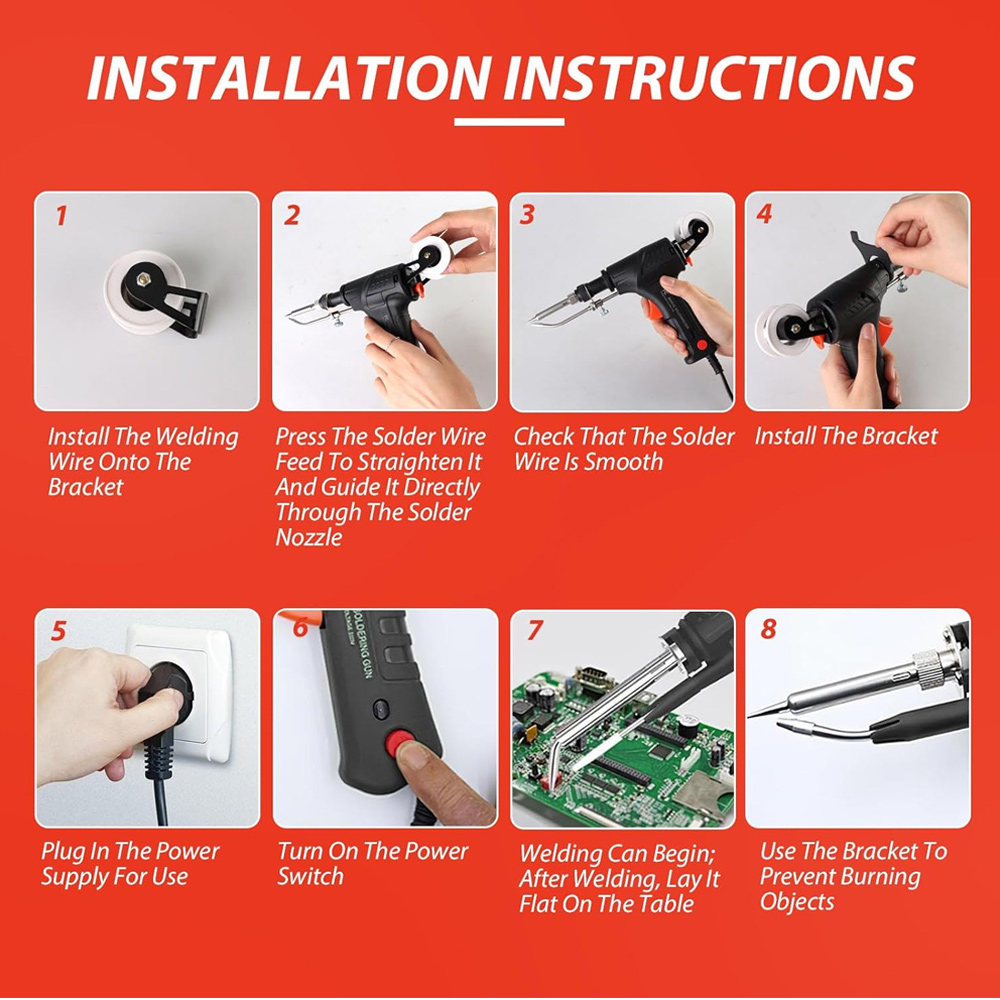 INSTALLATION INSTRUCTIONS

1

Install The Welding Wire Onto The Bracket

2

Press The Solder Wire Feed To Straighten It And Guide It Directly Through The Solder Nozzle

3

Check That The Solder Wire Is Smooth

4

Install The Bracket

5

Plug In The Power Supply For Use

6

SOLDERING GUN

Turn On The Power Switch

7

Welding Can Begin; After Welding, Lay It Flat On The Table

8

Use The Bracket To Prevent Burning Objects