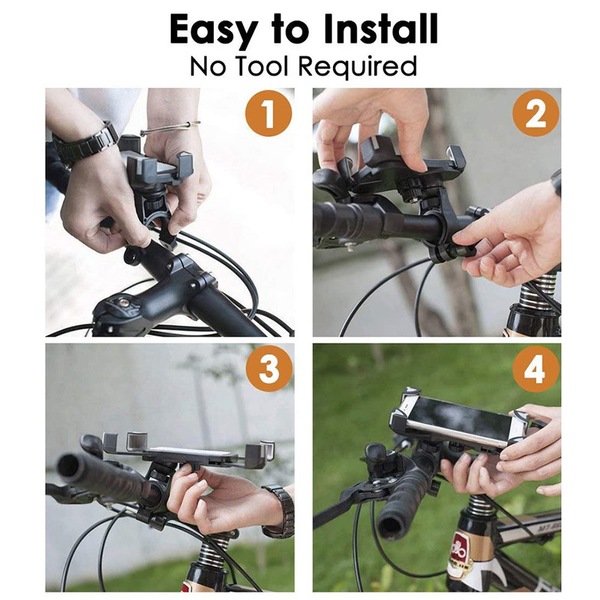 Easy to Install
No Tool Required

1

2

3

4