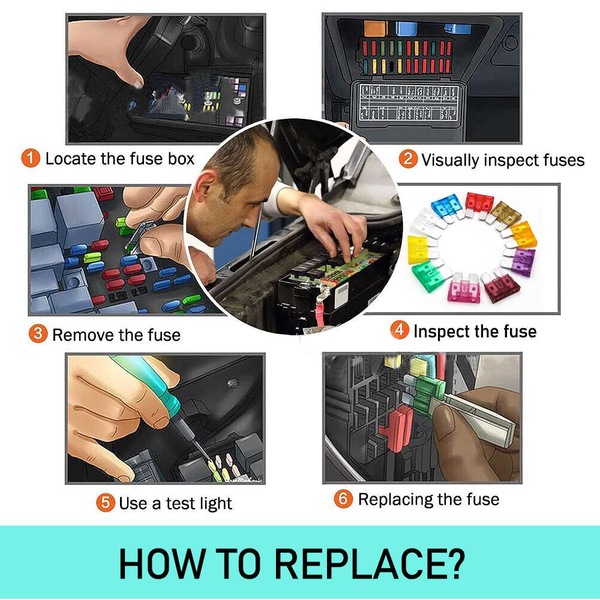 1 Locate the fuse box

2 Visually inspect fuses

3 Remove the fuse

4 Inspect the fuse

5 Use a test light

6 Replacing the fuse

HOW TO REPLACE?