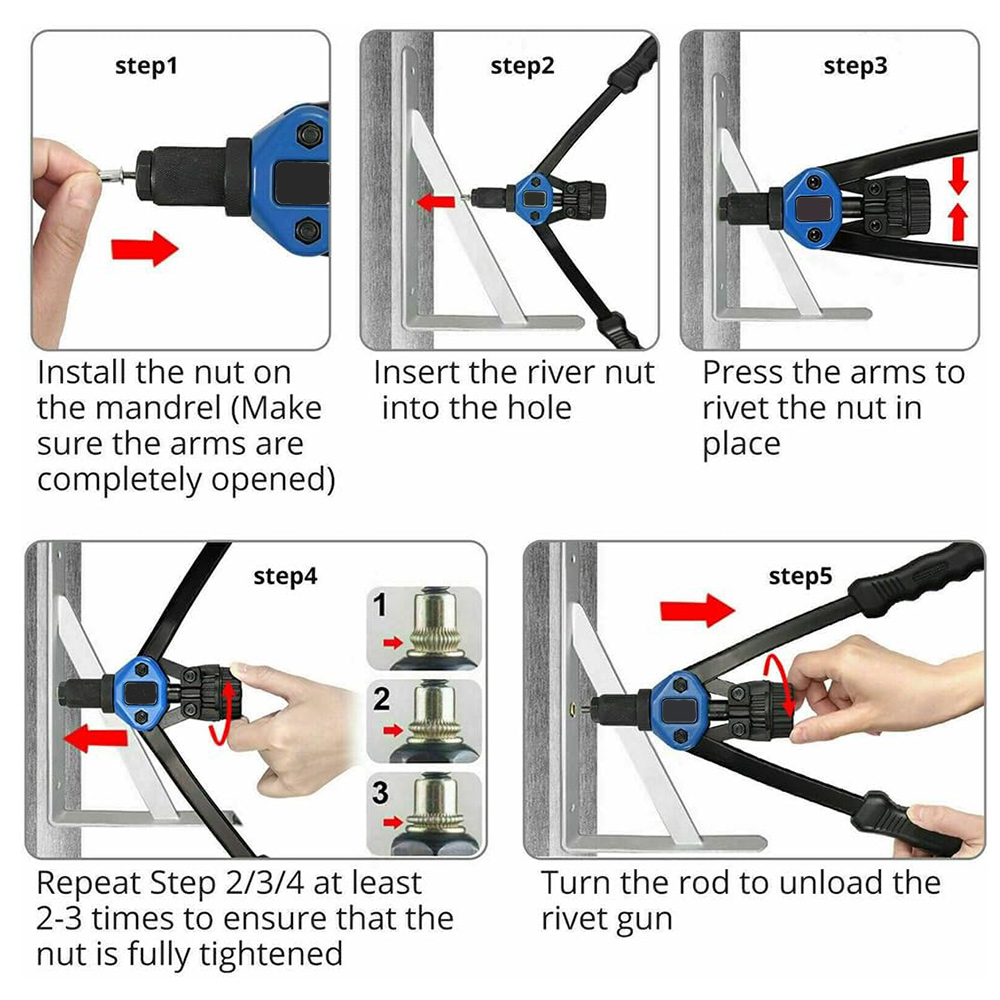 step1

Install the nut on the mandrel (Make sure the arms are completely opened)

step2

Insert the river nut into the hole

step3

Press the arms to rivet the nut in place

step4

1

2

3

Repeat Step 2/3/4 at least 2-3 times to ensure that the nut is fully tightened

step5

Turn the rod to unload the rivet gun